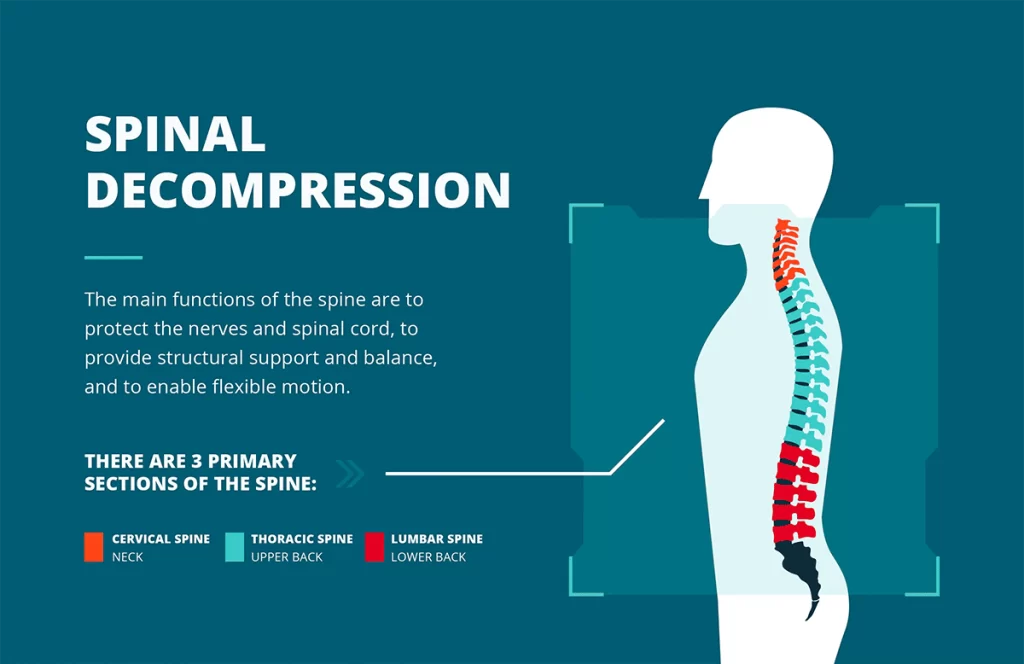 SPINAL DECOMPRESSION

The main functions of the spine are to protect the nerves and spinal cord, to provide structural support and balance, and to enable flexible motion.

THERE ARE 3 PRIMARY SECTIONS OF THE SPINE:

CERVICAL SPINE
NECK

THORACIC SPINE
UPPER BACK

LUMBAR SPINE
LOWER BACK